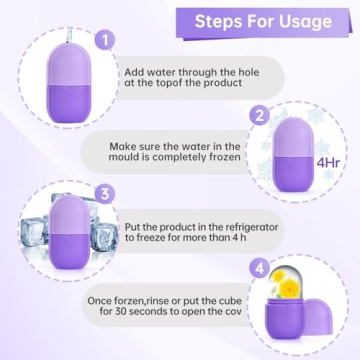 Steps For Usage

1

Add water through the hole at the topof the product

2

Make sure the water in the mould is completely frozen

4Hr

3

Put the product in the refrigerator to freeze for more than 4 h

4

Once forzen,rinse or put the cube for 30 seconds to open the cov