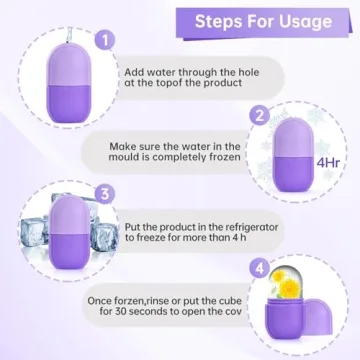 Steps For Usage

1

Add water through the hole at the topof the product

2

Make sure the water in the mould is completely frozen

4Hr

3

Put the product in the refrigerator to freeze for more than 4 h

4

Once forzen,rinse or put the cube for 30 seconds to open the cov