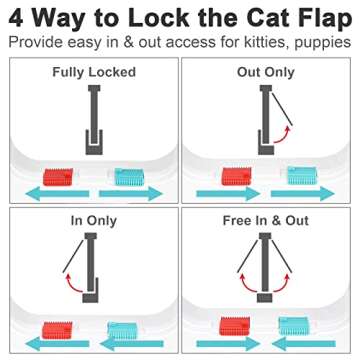 4 Way to Lock the Cat Flap

Provide easy in & out access for kitties, puppies

Fully Locked

Out Only

In Only

Free In & Out