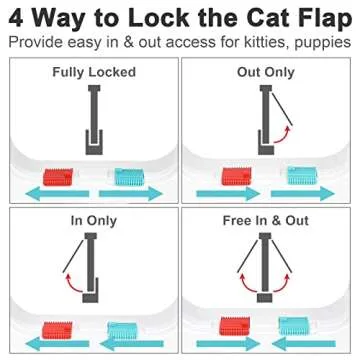 4 Way to Lock the Cat Flap
Provide easy in & out access for kitties, puppies

Fully Locked

Out Only

In Only

Free In & Out