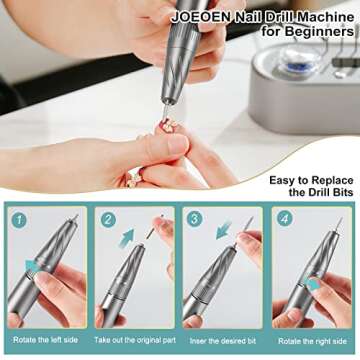 JOEOEN Nail Drill Machine for Beginners

Easy to Replace the Drill Bits

1
Rotate the left side

2
Take out the original part

3
Inser the desired bit

4
Rotate the right side