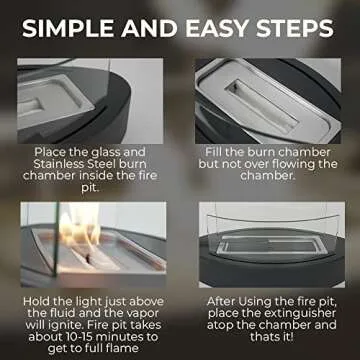 SIMPLE AND EASY STEPS

Place the glass and Stainless Steel burn chamber inside the fire pit.

Fill the burn chamber but not over flowing the chamber.

Hold the light just above the fluid and the vapor will ignite. Fire pit takes about 10-15 minutes to get to full flame

After Using the fire pit, place the extinguisher atop the chamber and thats it!