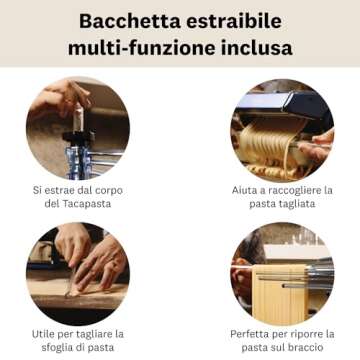 Bacchetta estraibile multi-funzione inclusa

Si estrae dal corpo del Tacapasta

Aiuta a raccogliere la pasta tagliata

Utile per tagliare la sfoglia di pasta

Perfetta per riporre la pasta sul braccio