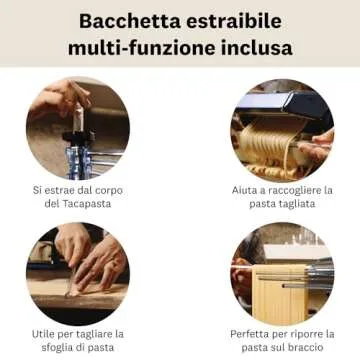 Bacchetta estraibile multi-funzione inclusa

Si estrae dal corpo del Tacapasta

Aiuta a raccogliere la pasta tagliata

Utile per tagliare la sfoglia di pasta

Perfetta per riporre la pasta sul braccio