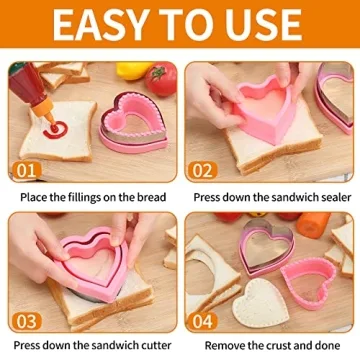 EASY TO USE

01

Place the fillings on the bread

02

Press down the sandwich sealer

03

Press down the sandwich cutter

04

Remove the crust and done