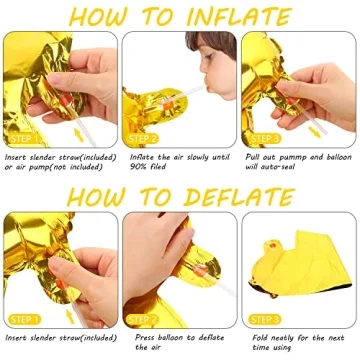 HOW TO INFLATE

STEP 1

Insert slender straw(included) or air pump(not included)

STEP 2

Inflate the air slowly until 90% filed

STEP 3

Pull out pummp and balloon will auto-seal

HOW TO DEFLATE

STEP 1

Insert slender straw(included)

STEP 2

Press balloon to deflate the air

STEP 3

Fold neatly for the next time using