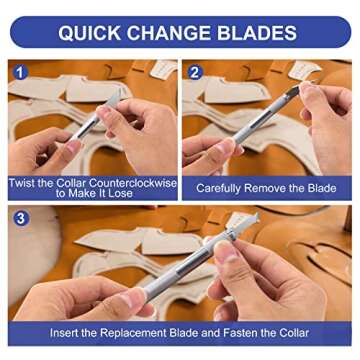 QUICK CHANGE BLADES

1

Twist the Collar Counterclockwise to Make It Lose

2

Carefully Remove the Blade

3

Insert the Replacement Blade and Fasten the Collar