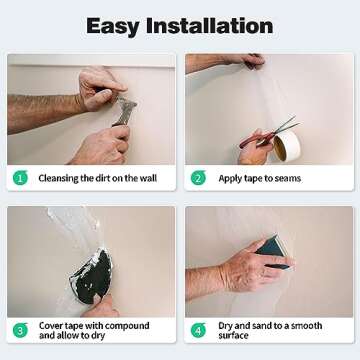 Easy Installation

1 Cleansing the dirt on the wall

2 Apply tape to seams

3 Cover tape with compound and allow to dry

4 Dry and sand to a smooth surface