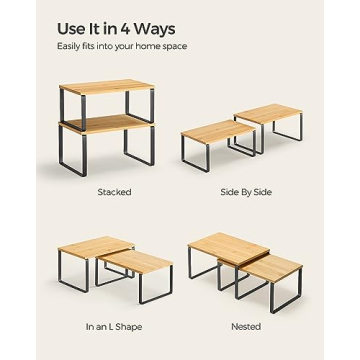 Use It in 4 Ways
Easily fits into your home space

Stacked

Side By Side

In an L Shape

Nested