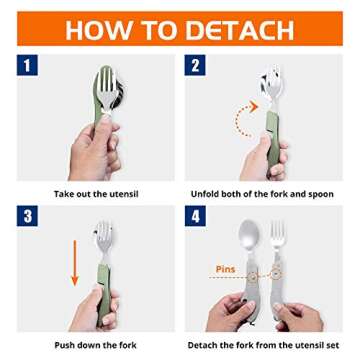 HOW TO DETACH

1

Take out the utensil

2

Unfold both of the fork and spoon

3

Push down the fork

4

Pins

Detach the fork from the utensil set