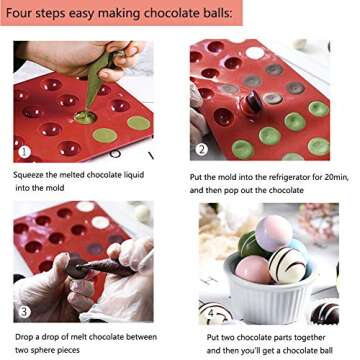 Four steps easy making chocolate balls:

1

Squeeze the melted chocolate liquid into the mold

2

Put the mold into the refrigerator for 20min, and then pop out the chocolate

3

Drop a drop of melt chocolate between two sphere pieces

4

Put two chocolate parts together and then you'll get a chocolate ball