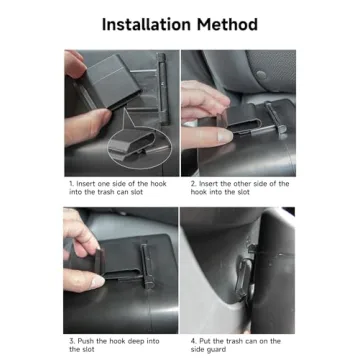 Installation Method

1. Insert one side of the hook into the trash can slot

2. Insert the other side of the hook into the slot

3. Push the hook deep into the slot

4. Put the trash can on the side guard