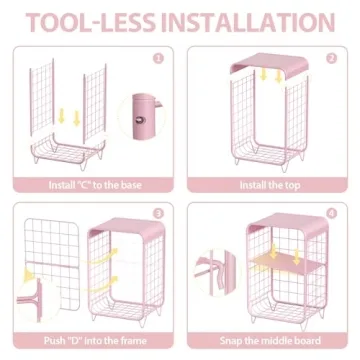 TOOL-LESS INSTALLATION

1

Install "C" to the base

2

Install the top

3

Push "D" into the frame

4

Snap the middle board