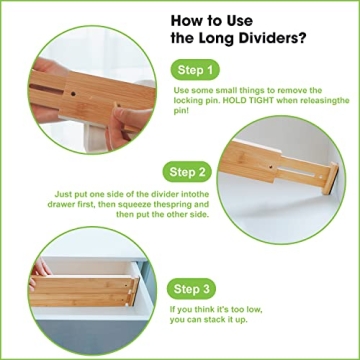 How to Use the Long Dividers?

Step 1

Use some small things to remove the locking pin. HOLD TIGHT when releasingthe pin!

Step 2

Just put one side of the divider intothe drawer first, then squeeze thespring and then put the other side.

Step 3

If you think it's too low, you can stack it up.