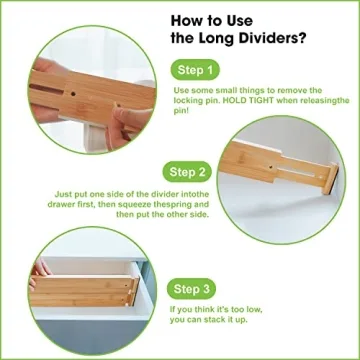 How to Use the Long Dividers?

Step 1

Use some small things to remove the locking pin. HOLD TIGHT when releasingthe pin!

Step 2

Just put one side of the divider intothe drawer first, then squeeze thespring and then put the other side.

Step 3

If you think it's too low, you can stack it up.