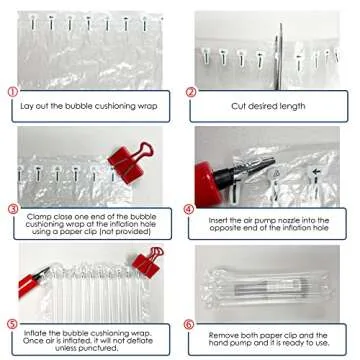 ①
Lay out the bubble cushioning wrap

②
Cut desired length

③
Clamp close one end of the bubble cushioning wrap at the inflation hole using a paper clip (not provided)

④
Insert the air pump nozzle into the opposite end of the inflation hole

⑤
Inflate the bubble cushioning wrap. Once air is inflated, it will not deflate unless punctured.

⑥
Remove both paper clip and the hand pump and it is ready to use.