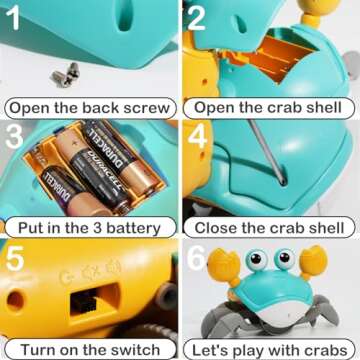 1
Open the back screw

2
Open the crab shell

3
DURACELL
DURACELL
DURACELL
Put in the 3 battery

4
Close the crab shell

5
Turn on the switch

6
Let's play with crabs