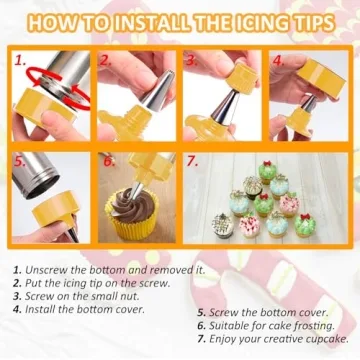 HOW TO INSTALL THE ICING TIPS

1.

2.

3.

4.

5.

6.

7.

1. Unscrew the bottom and removed it.
2. Put the icing tip on the screw.
3. Screw on the small nut.
4. Install the bottom cover.

5. Screw the bottom cover.
6. Suitable for cake frosting.
7. Enjoy your creative cupcake.