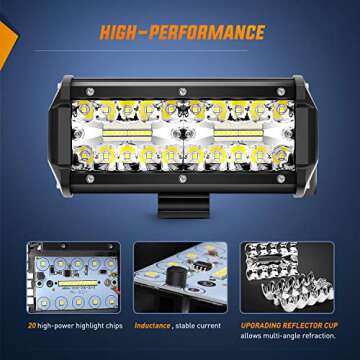 HIGH-PERFORMANCE

20 high-power highlight chips

Inductance , stable current

UPGRADING REFLECTOR CUP
allows multi-angle refraction.