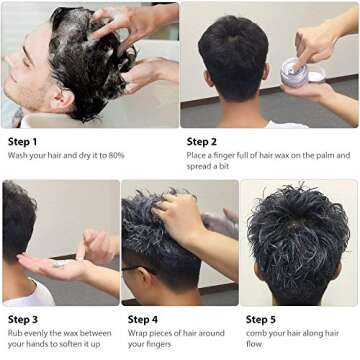 Step 1
Wash your hair and dry it to 80%

Step 2
Place a finger full of hair wax on the palm and spread a bit

Step 3
Rub evenly the wax between your hands to soften it up

Step 4
Wrap pieces of hair around your fingers

Step 5
comb your hair along hair flow