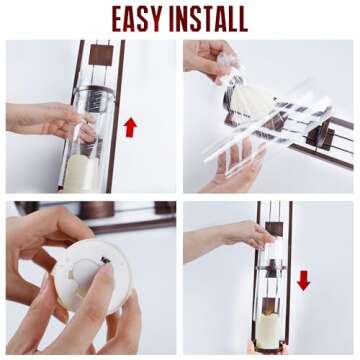 EASY INSTALL