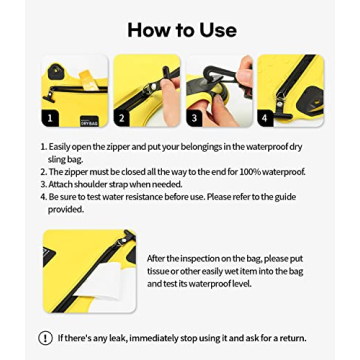 How to Use

1

DRY BAG

2

3

4

1. Easily open the zipper and put your belongings in the waterproof dry sling bag.
2. The zipper must be closed all the way to the end for 100% waterproof.
3. Attach shoulder strap when needed.
4. Be sure to test water resistance before use. Please refer to the guide provided.

After the inspection on the bag, please put tissue or other easily wet item into the bag and test its waterproof level.

! If there's any leak, immediately stop using it and ask for a return.