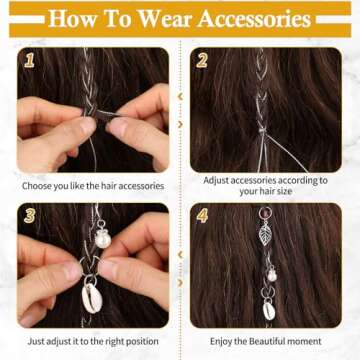 How To Wear Accessories

1

Choose you like the hair accessories

2

Adjust accessories according to your hair size

3

Just adjust it to the right position

4

Enjoy the Beautiful moment