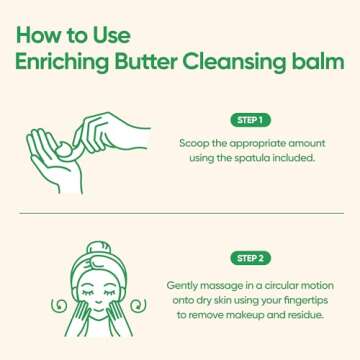 How to Use
Enriching Butter Cleansing balm

STEP 1

Scoop the appropriate amount using the spatula included.

STEP 2

Gently massage in a circular motion onto dry skin using your fingertips to remove makeup and residue.