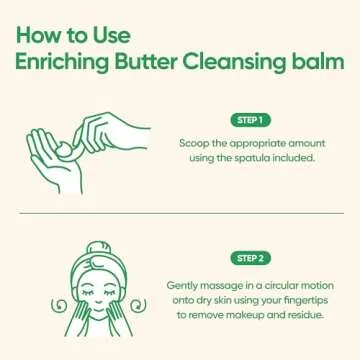 How to Use
Enriching Butter Cleansing balm

STEP 1

Scoop the appropriate amount using the spatula included.

STEP 2

Gently massage in a circular motion onto dry skin using your fingertips to remove makeup and residue.