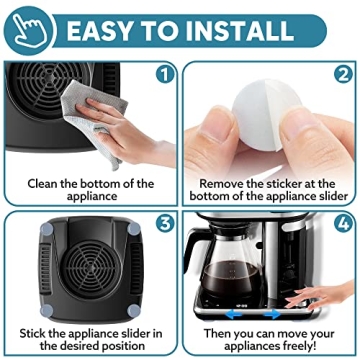 EASY TO INSTALL

1

Clean the bottom of the appliance

2

Remove the sticker at the bottom of the appliance slider

3

Stick the appliance slider in the desired position

4

Then you can move your appliances freely!