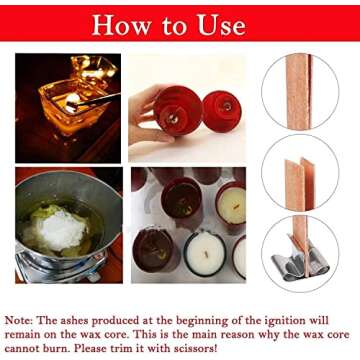 How to Use

Note: The ashes produced at the beginning of the ignition will remain on the wax core. This is the main reason why the wax core cannot burn. Please trim it with scissors!