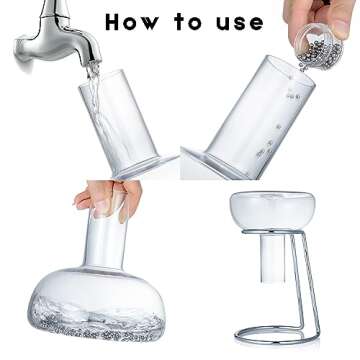 How to use