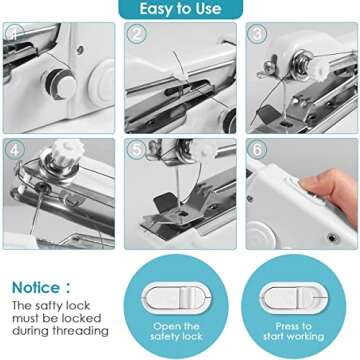 Easy to Use

1

2

3

4

5

6

Notice :
The safty lock must be locked during threading

Open the safety lock

Press to start working