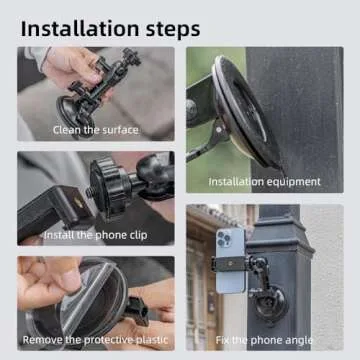 Installation steps

Clean the surface

Install the phone clip

Remove the protective plastic

Installation equipment

Fix the phone angle