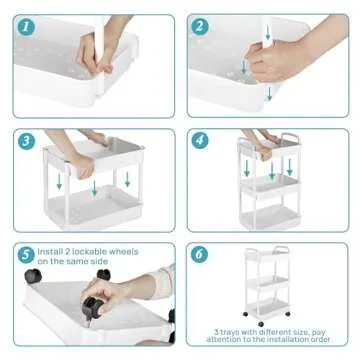 1

2

3

4

5 Install 2 lockable wheels on the same side

6

3 trays with different size, pay attention to the installation order.