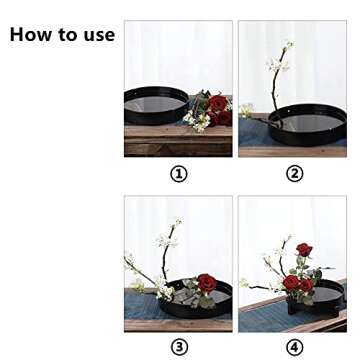 How to use

①

②

③

④