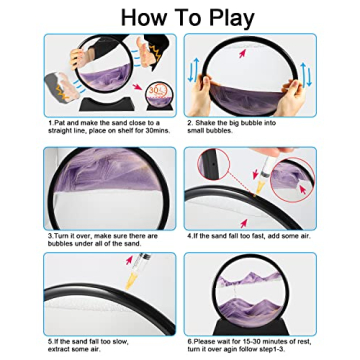 How To Play

30

1.Pat and make the sand close to a straight line, place on shelf for 30mins.

2. Shake the big bubble into small bubbles.

3.Turn it over, make sure there are bubbles under all of the sand.

4.If the sand fall too fast, add some air.

5.If the sand fall too slow, extract some air.

6.Please wait for 15-30 minutes of rest, turn it over agin follow step1-3.