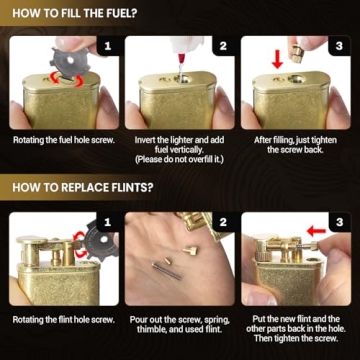 HOW TO FILL THE FUEL?

1

Rotating the fuel hole screw.

2

Invert the lighter and add fuel vertically. (Please do not overfill it.)

3

After filling, just tighten the screw back.

HOW TO REPLACE FLINTS?

1

Rotating the flint hole screw.

2

Pour out the screw, spring, thimble, and used flint.

3

Put the new flint and the other parts back in the hole. Then tighten the screw.