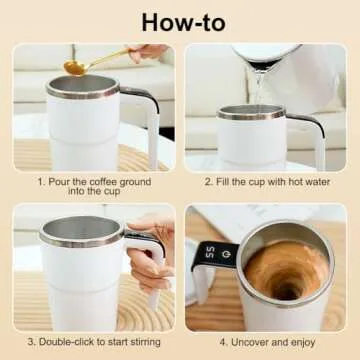 How-to

1. Pour the coffee ground into the cup

2. Fill the cup with hot water

3. Double-click to start stirring

55

4. Uncover and enjoy