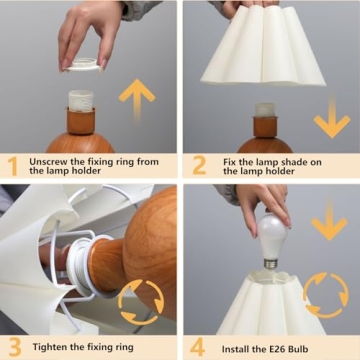 1 Unscrew the fixing ring from the lamp holder

2 Fix the lamp shade on the lamp holder

3 Tighten the fixing ring

4 Install the E26 Bulb