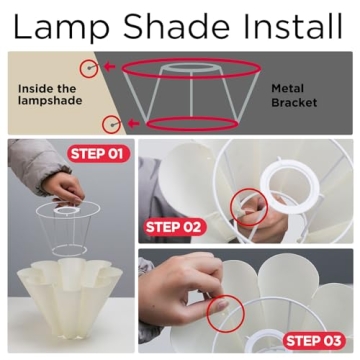 Lamp Shade Install

Inside the lampshade

Metal Bracket

STEP 01

STEP 02

STEP 03