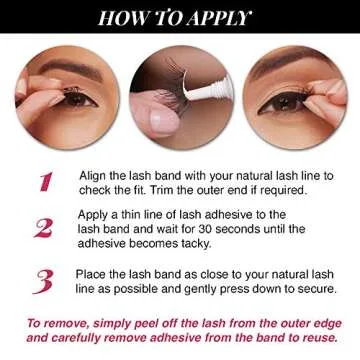 HOW TO APPLY

1 Align the lash band with your natural lash line to check the fit. Trim the outer end if required.

2 Apply a thin line of lash adhesive to the lash band and wait for 30 seconds until the adhesive becomes tacky.

3 Place the lash band as close to your natural lash line as possible and gently press down to secure.

To remove, simply peel off the lash from the outer edge and carefully remove adhesive from the band to reuse.