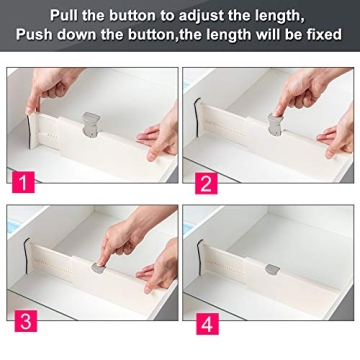 Pull the button to adjust the length,
Push down the button,the length will be fixed

1

2

3

4