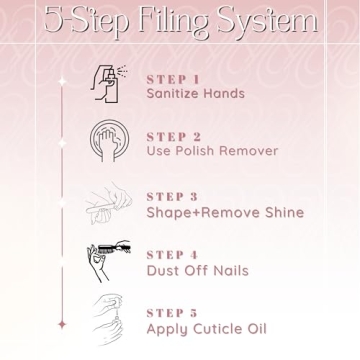 5-Step Filing System

STEP 1
Sanitize Hands

STEP 2
Use Polish Remover

STEP 3
Shape+Remove Shine

STEP 4
Dust Off Nails

STEP 5
Apply Cuticle Oil