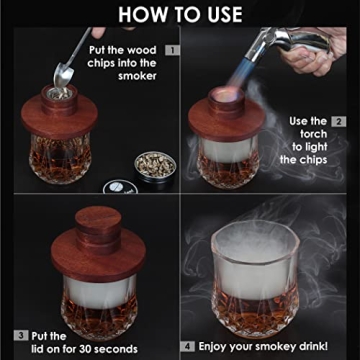 HOW TO USE

Put the wood chips into the smoker 1

Use the torch to light the chips 2

3 Put the lid on for 30 seconds

4 Enjoy your smokey drink!