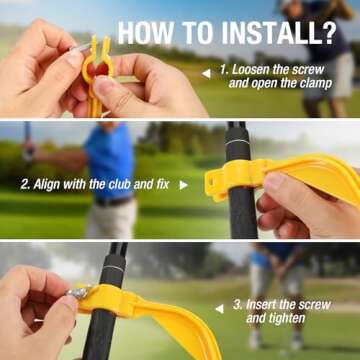 HOW TO INSTALL?

1. Loosen the screw and open the clamp

2. Align with the club and fix

3. Insert the screw and tighten