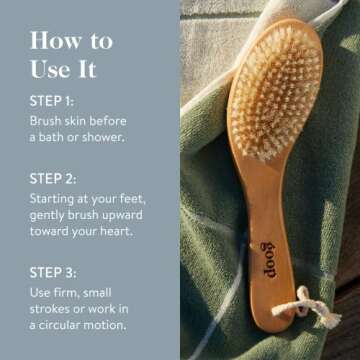 How to Use It

STEP 1:
Brush skin before a bath or shower.

STEP 2:
Starting at your feet, gently brush upward toward your heart.

STEP 3:
Use firm, small strokes or work in a circular motion.

goop