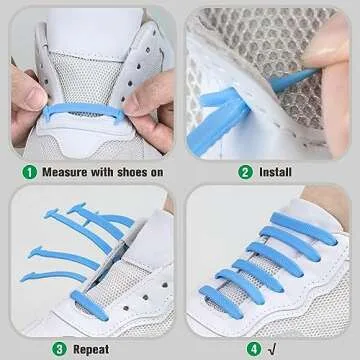 1 Measure with shoes on

2 Install

3 Repeat

4 √