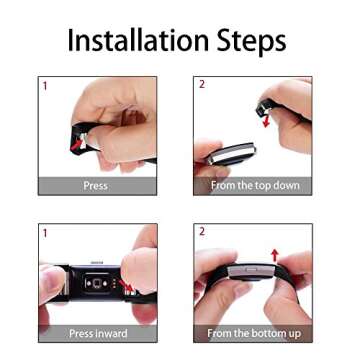 Installation Steps

1

Press

2

From the top down

1

Press inward

2

From the bottom up