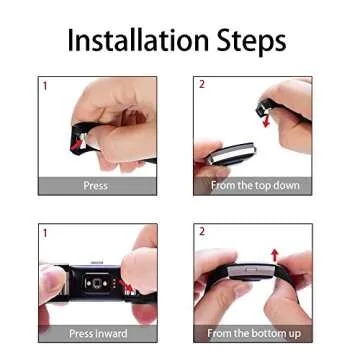 Installation Steps

1

Press

2

From the top down

1

Press inward

2

From the bottom up